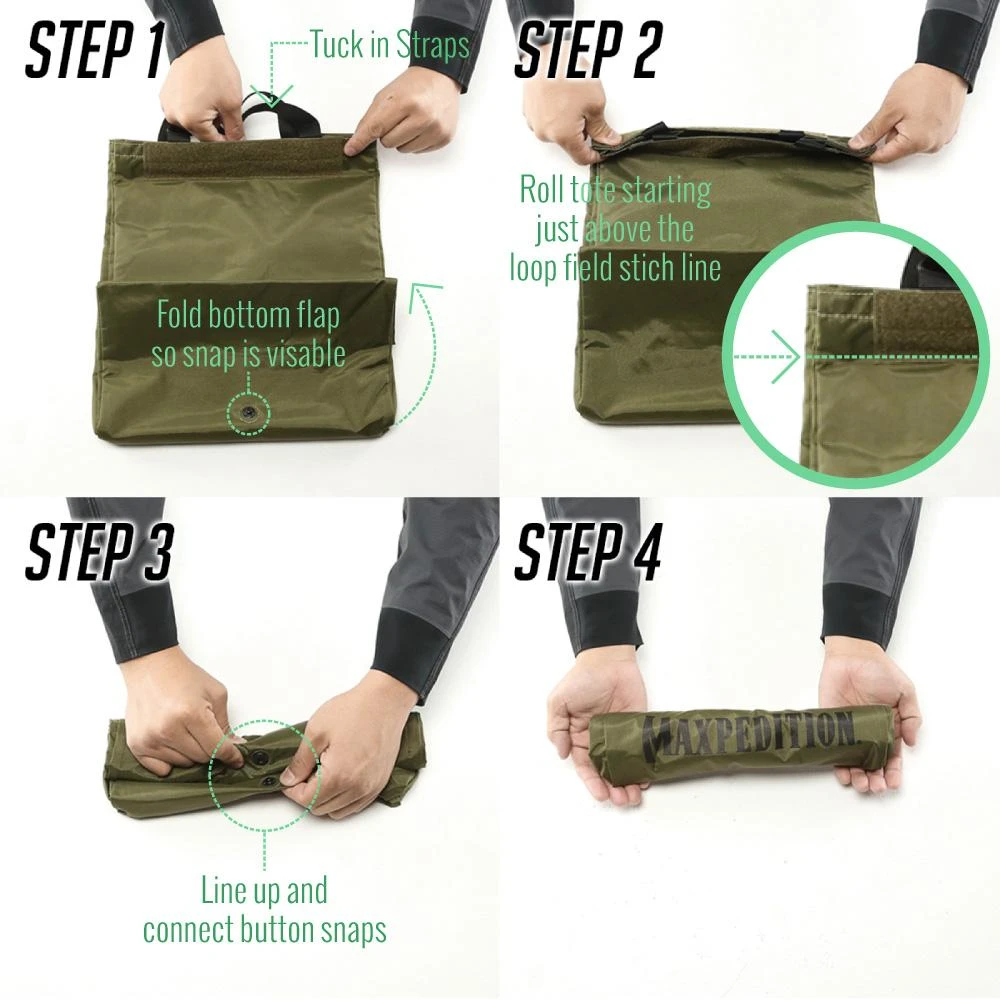 STEP 1

Tuck in Straps

Fold bottom flap so snap is visable

STEP 2

Roll tote starting just above the loop field stich line

STEP 3

Line up and connect button snaps

STEP 4

MAXPEDITION